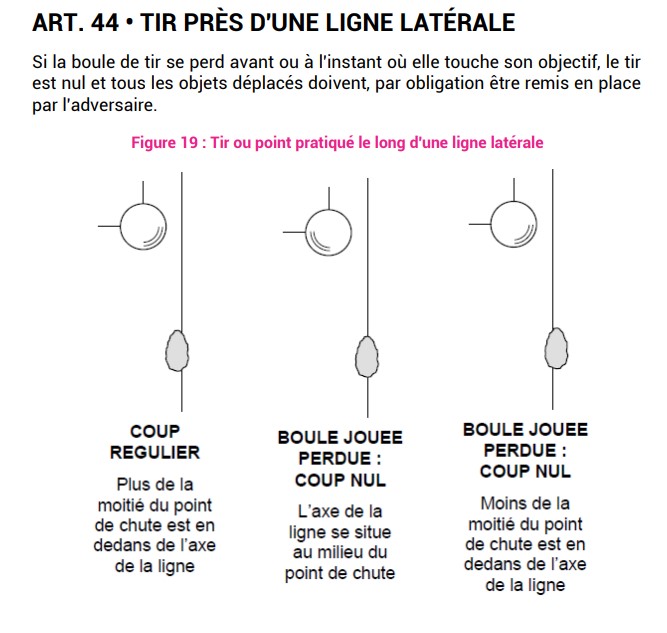 ART. 44 • TIR PRÈS D'UNE LIGNE LATÉRALE

Si la boule de tir se perd avant ou à l'instant où elle touche son objectif, le tir est nul et tous les objets déplacés doivent, par obligation être remis en place par l'adversaire.

Figure 19 : Tir ou point pratiqué le long d'une ligne latérale

COUP REGULIER

Plus de la moitié du point de chute est en dedans de l'axe de la ligne

BOULE JOUEE PERDUE : COUP NUL

L'axe de la ligne se situe au milieu du point de chute

BOULE JOUEE PERDUE : COUP NUL

Moins de la moitié du point de chute est en dedans de l'axe de la ligne