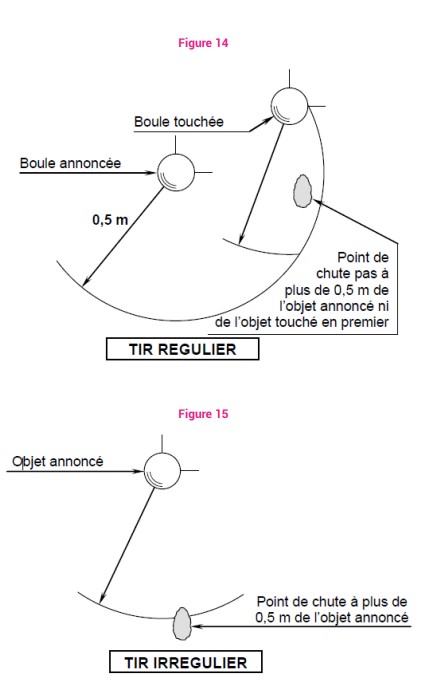 Figure 14

Boule touchée

Boule annoncée

0,5 m

Point de chute pas à plus de 0,5 m de l'objet annoncé ni de l'objet touché en premier

TIR REGULIER

Figure 15

Objet annoncé

Point de chute à plus de 0,5 m de l'objet annoncé

TIR IRREGULIER